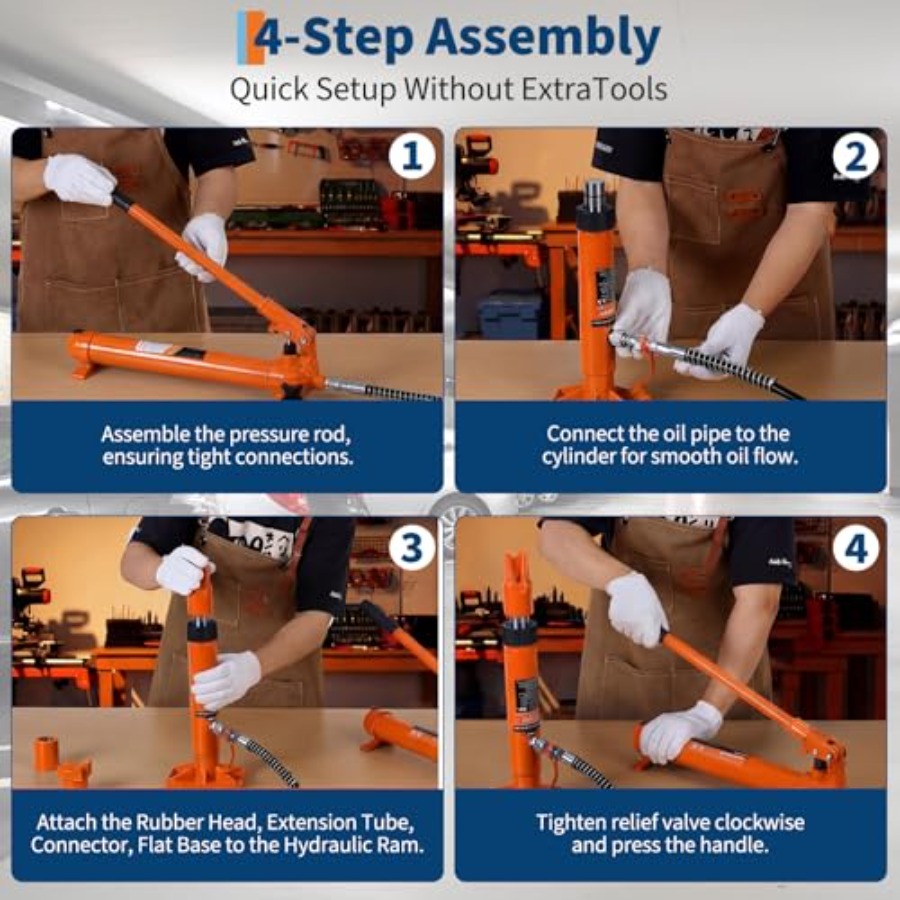 4-Step Assembly
Quick Setup Without ExtraTools

1
Assemble the pressure rod, ensuring tight connections.

2
Connect the oil pipe to the cylinder for smooth oil flow.

3
Attach the Rubber Head, Extension Tube, Connector, Flat Base to the Hydraulic Ram.

4
Tighten relief valve clockwise and press the handle.